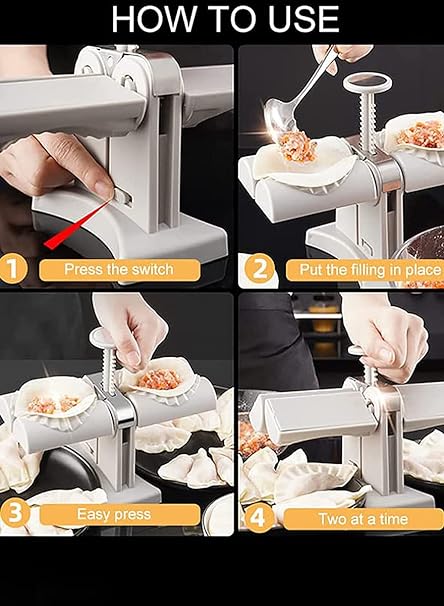 HOW TO USE

1 Press the switch

2 Put the filling in place

3 Easy press

4 Two at a time